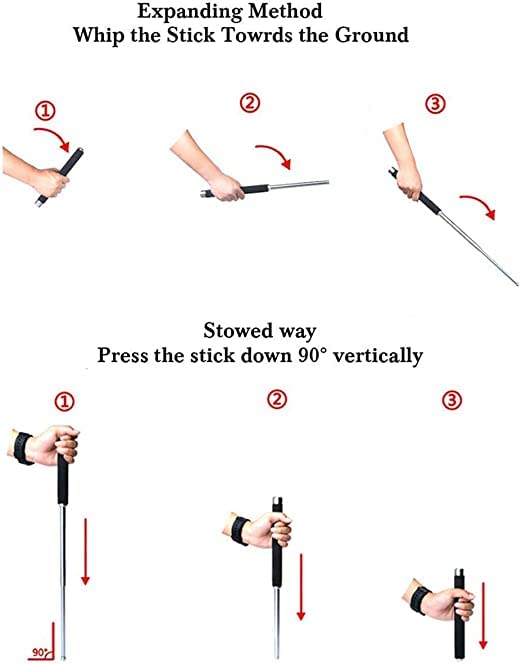 Expanding Method
Whip the Stick Towrds the Ground

①

②

③

Stowed way
Press the stick down 90° vertically

①

②

③

90°