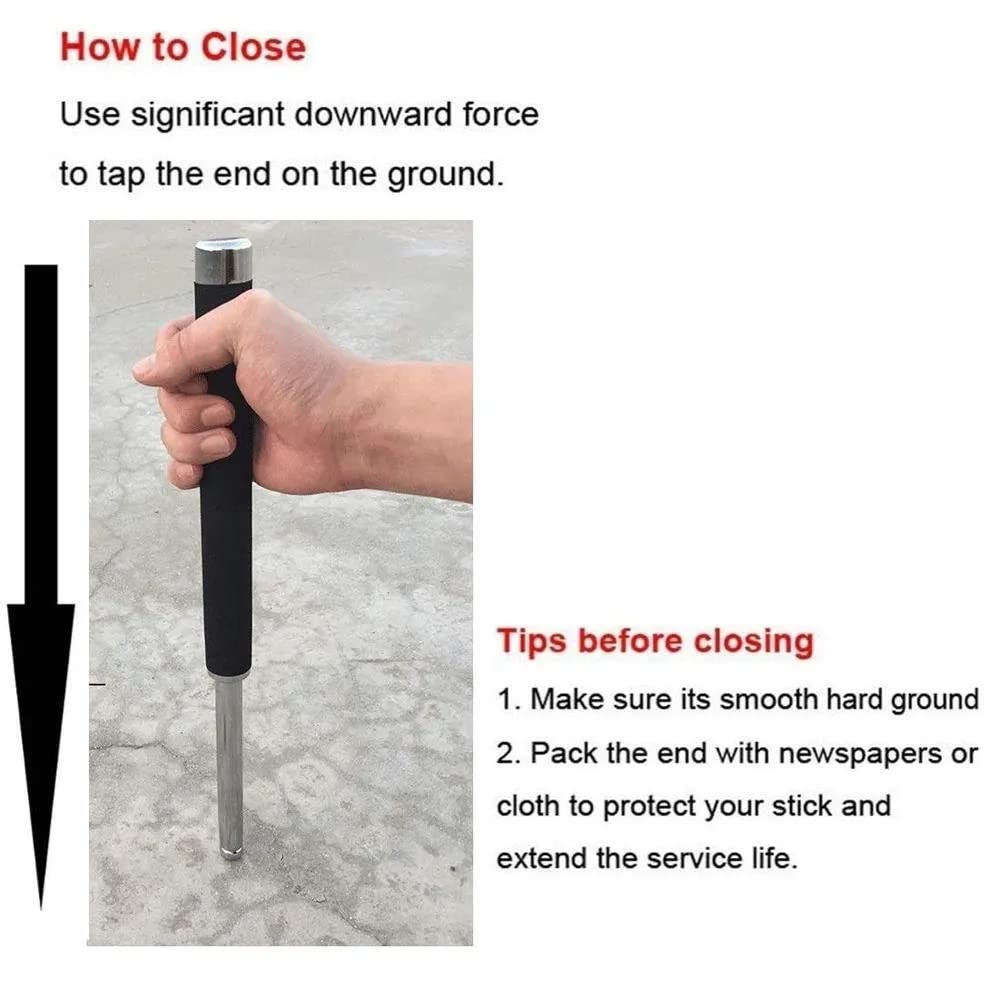 How to Close

Use significant downward force to tap the end on the ground.

Tips before closing

1. Make sure its smooth hard ground

2. Pack the end with newspapers or cloth to protect your stick and extend the service life.